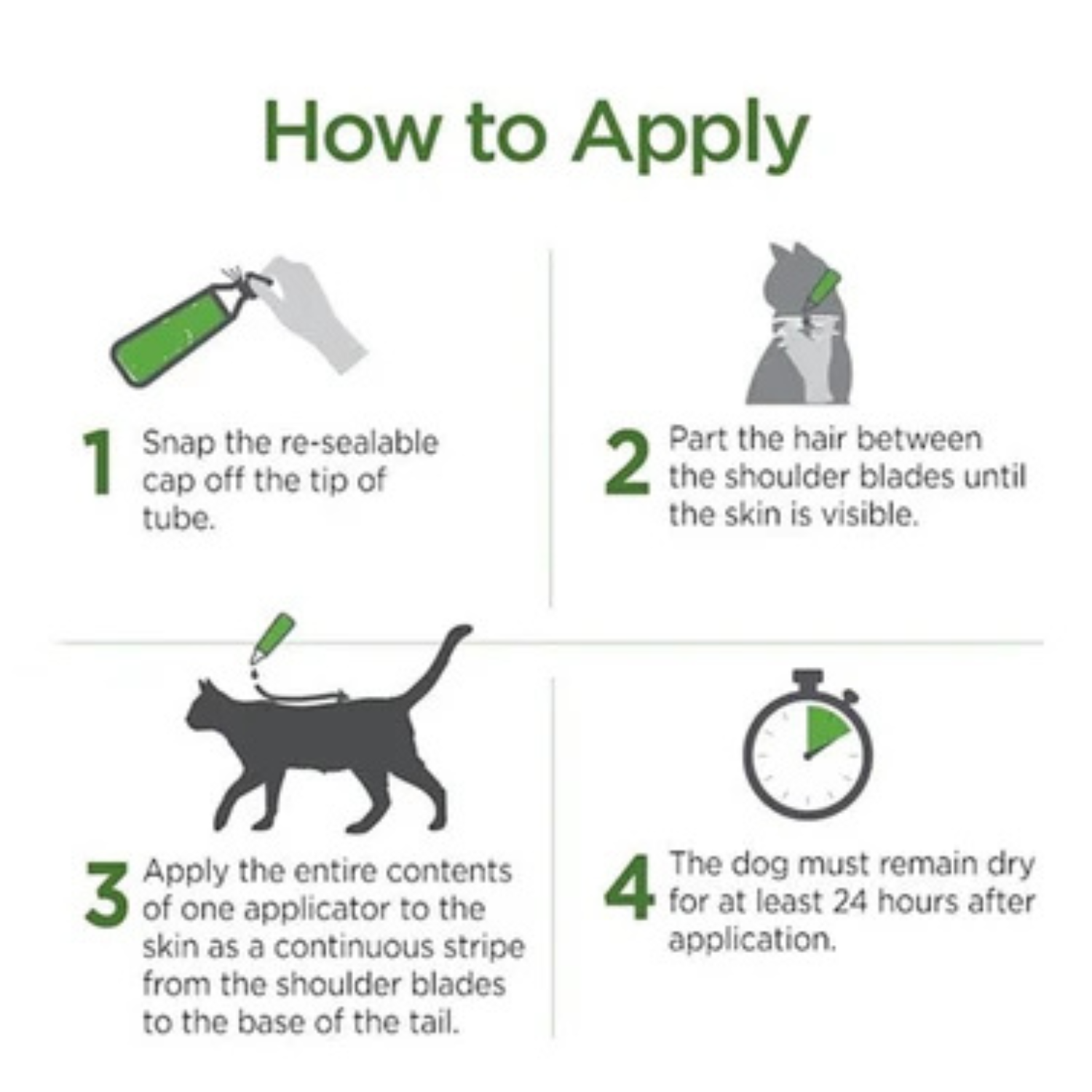 How to Apply

1 Snap the re-sealable cap off the tip of tube.

2 Part the hair between the shoulder blades until the skin is visible.

3 Apply the entire contents of one applicator to the skin as a continuous stripe from the shoulder blades to the base of the tail.

4 The dog must remain dry for at least 24 hours after application.