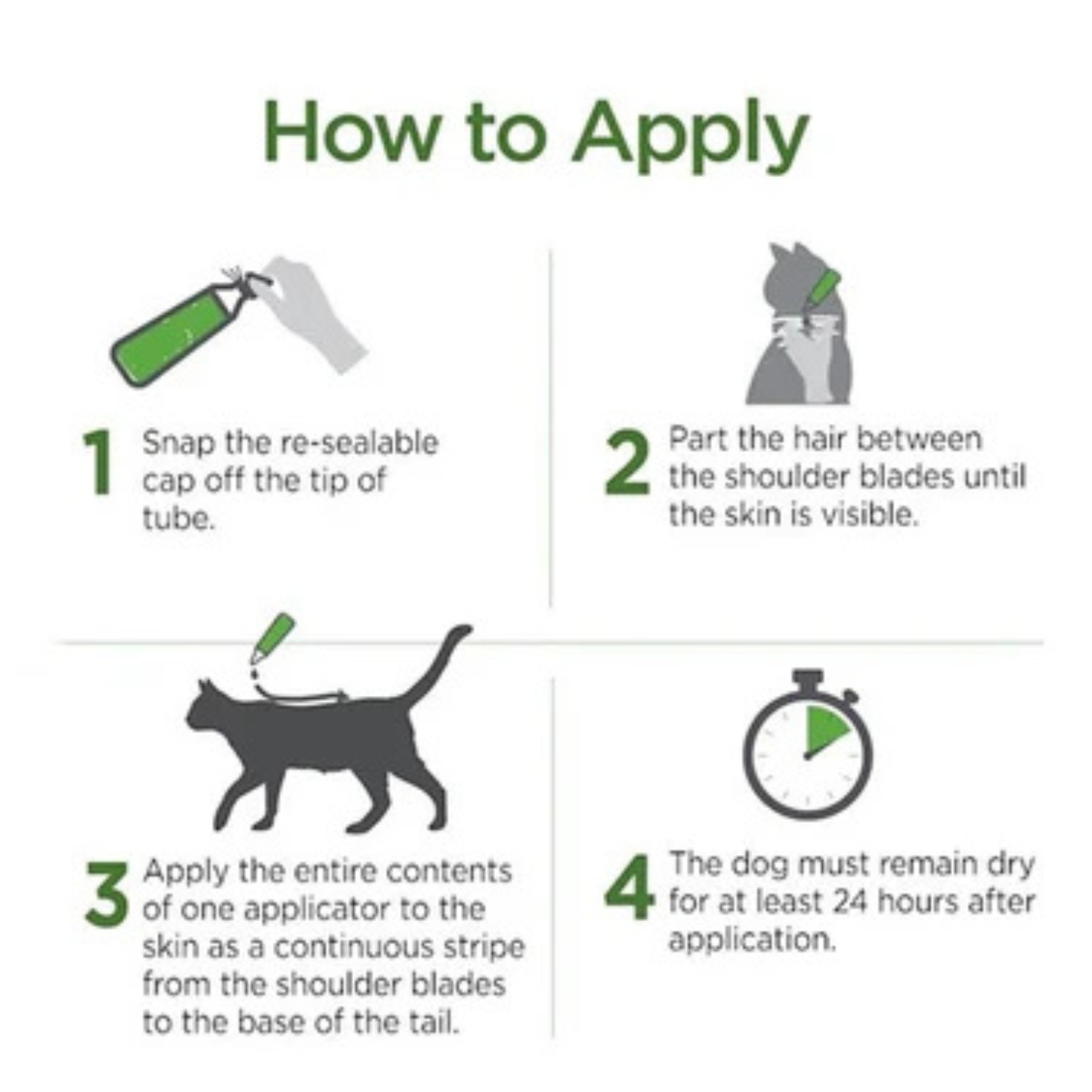 How to Apply

1 Snap the re-sealable cap off the tip of tube.

2 Part the hair between the shoulder blades until the skin is visible.

3 Apply the entire contents of one applicator to the skin as a continuous stripe from the shoulder blades to the base of the tail.

4 The dog must remain dry for at least 24 hours after application.